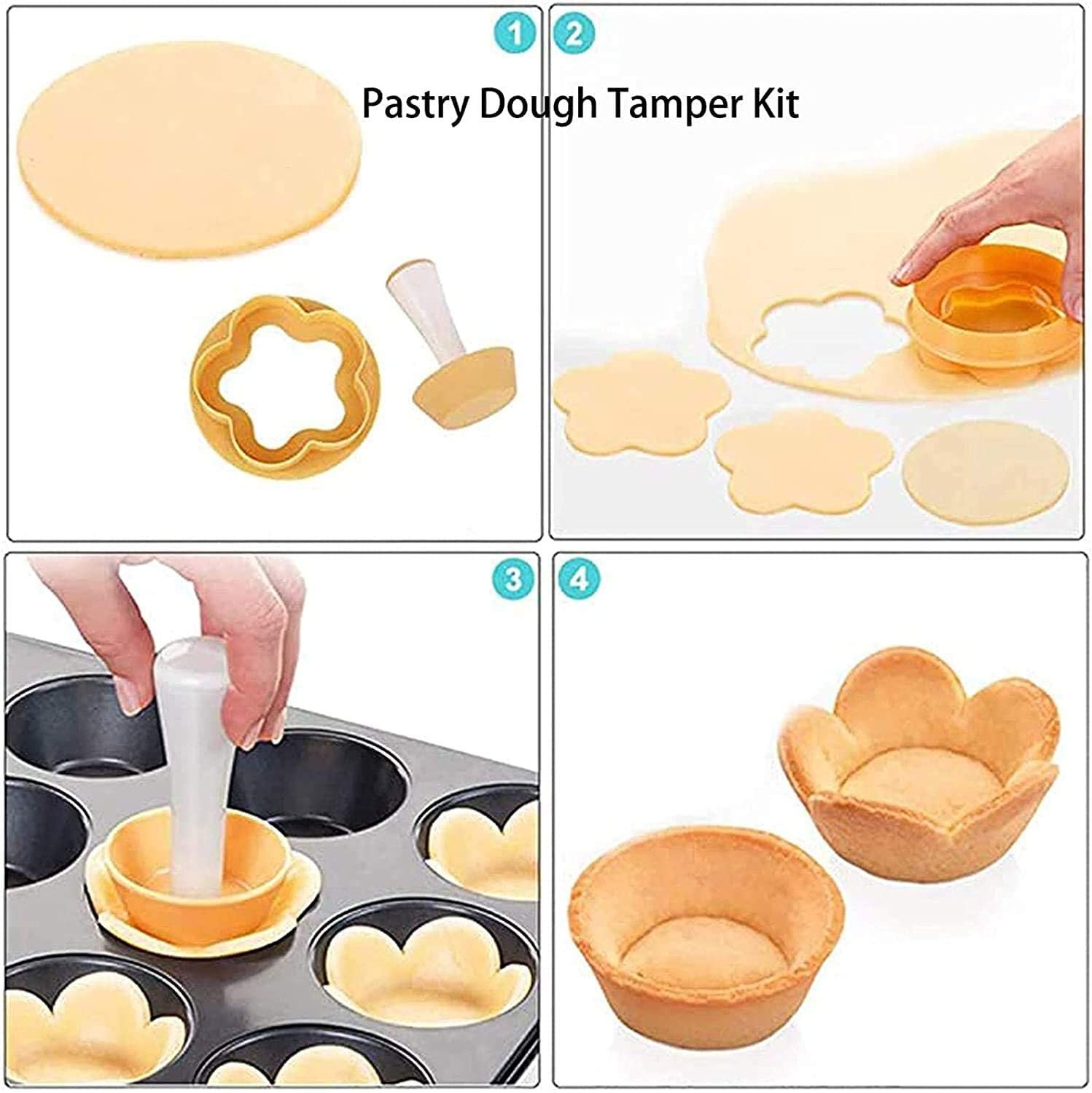 1 2
Pastry Dough Tamper Kit

3 4