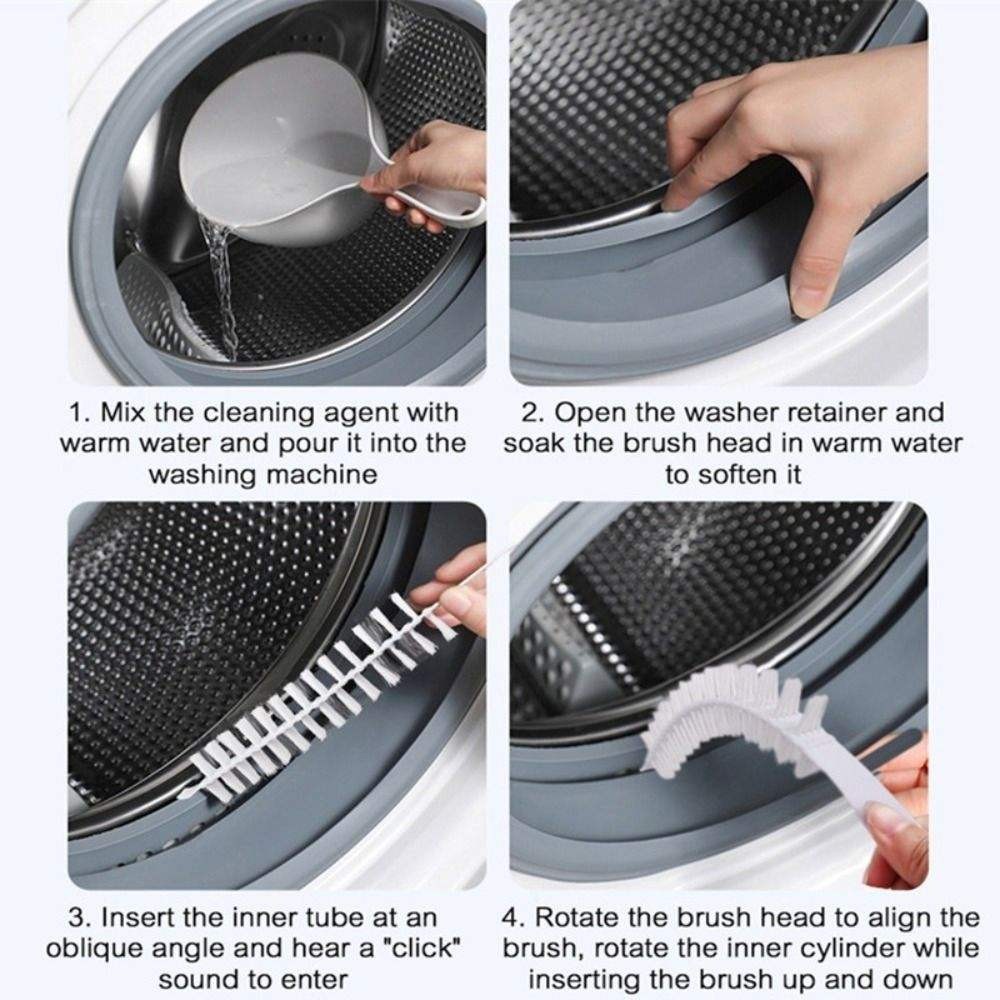 1. Mix the cleaning agent with warm water and pour it into the washing machine

2. Open the washer retainer and soak the brush head in warm water to soften it

3. Insert the inner tube at an oblique angle and hear a "click" sound to enter

4. Rotate the brush head to align the brush, rotate the inner cylinder while inserting the brush up and down