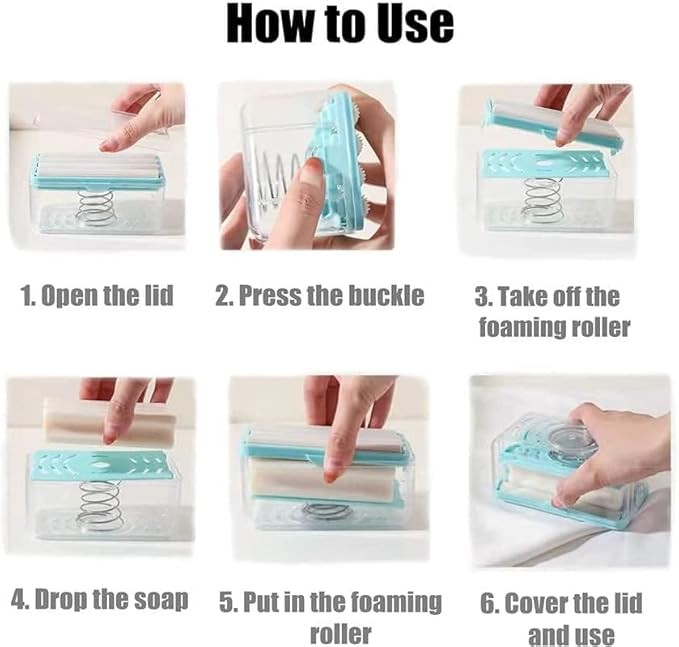 How to Use

1. Open the lid

2. Press the buckle

3. Take off the foaming roller

4. Drop the soap

5. Put in the foaming roller

6. Cover the lid and use