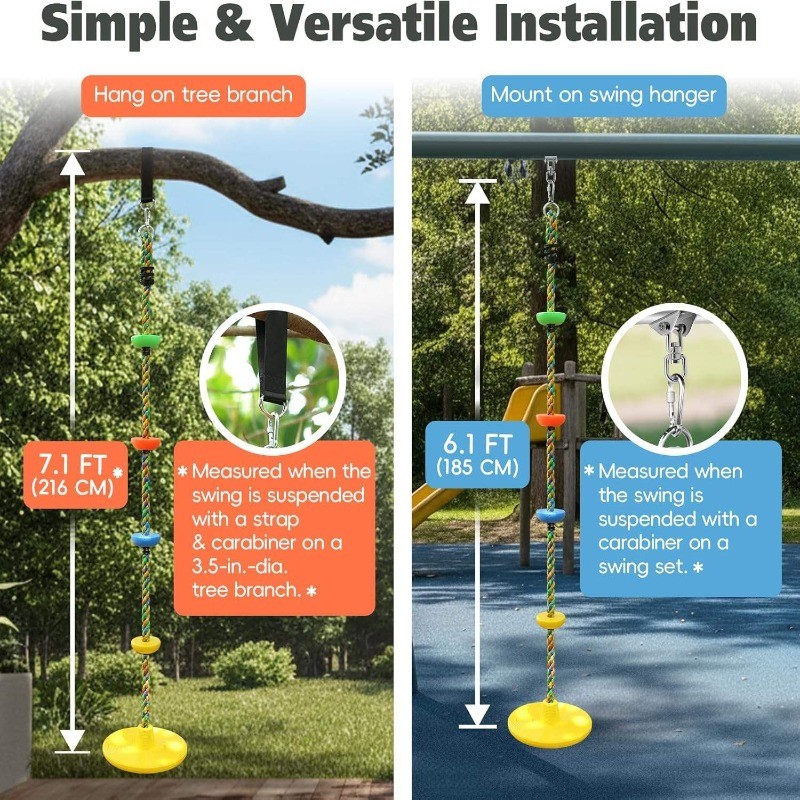 Simple & Versatile Installation

Hang on tree branch

7.1 FT *
(216 CM)

* Measured when the swing is suspended with a strap & carabiner on a 3.5-in.-dia. tree branch. *

Mount on swing hanger

6.1 FT
(185 CM)

* Measured when the swing is suspended with a carabiner on a swing set. *