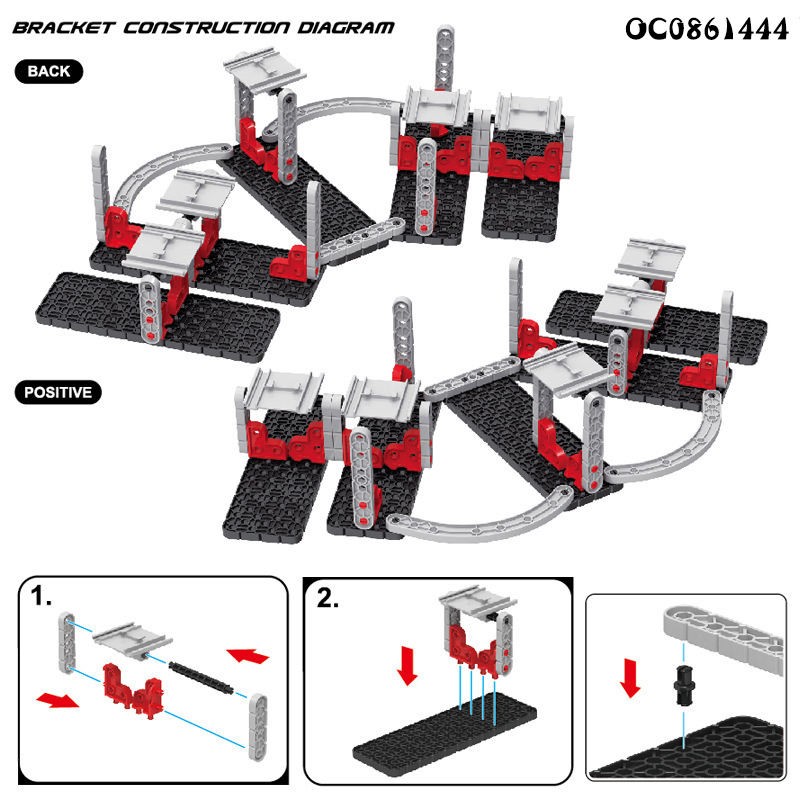 BRACKET CONSTRUCTION DIAGRAM

OC0861444

BACK

POSITIVE

1.

2.