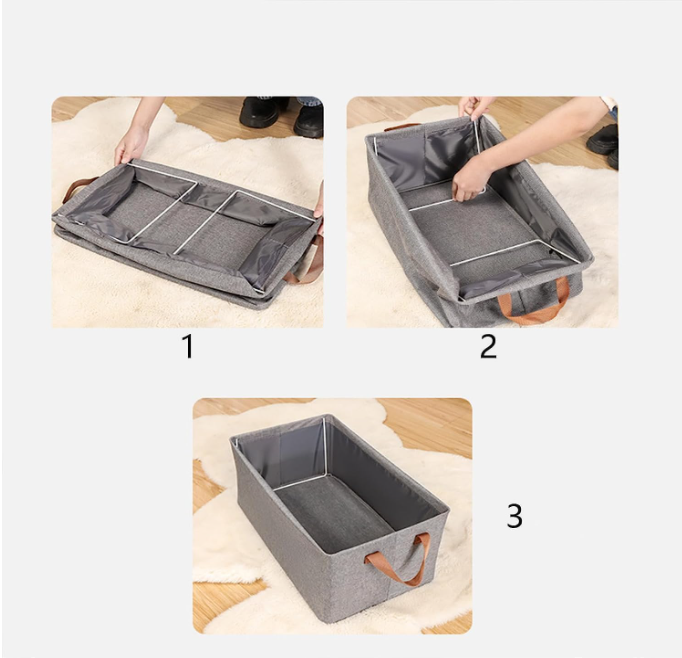 1

2

3